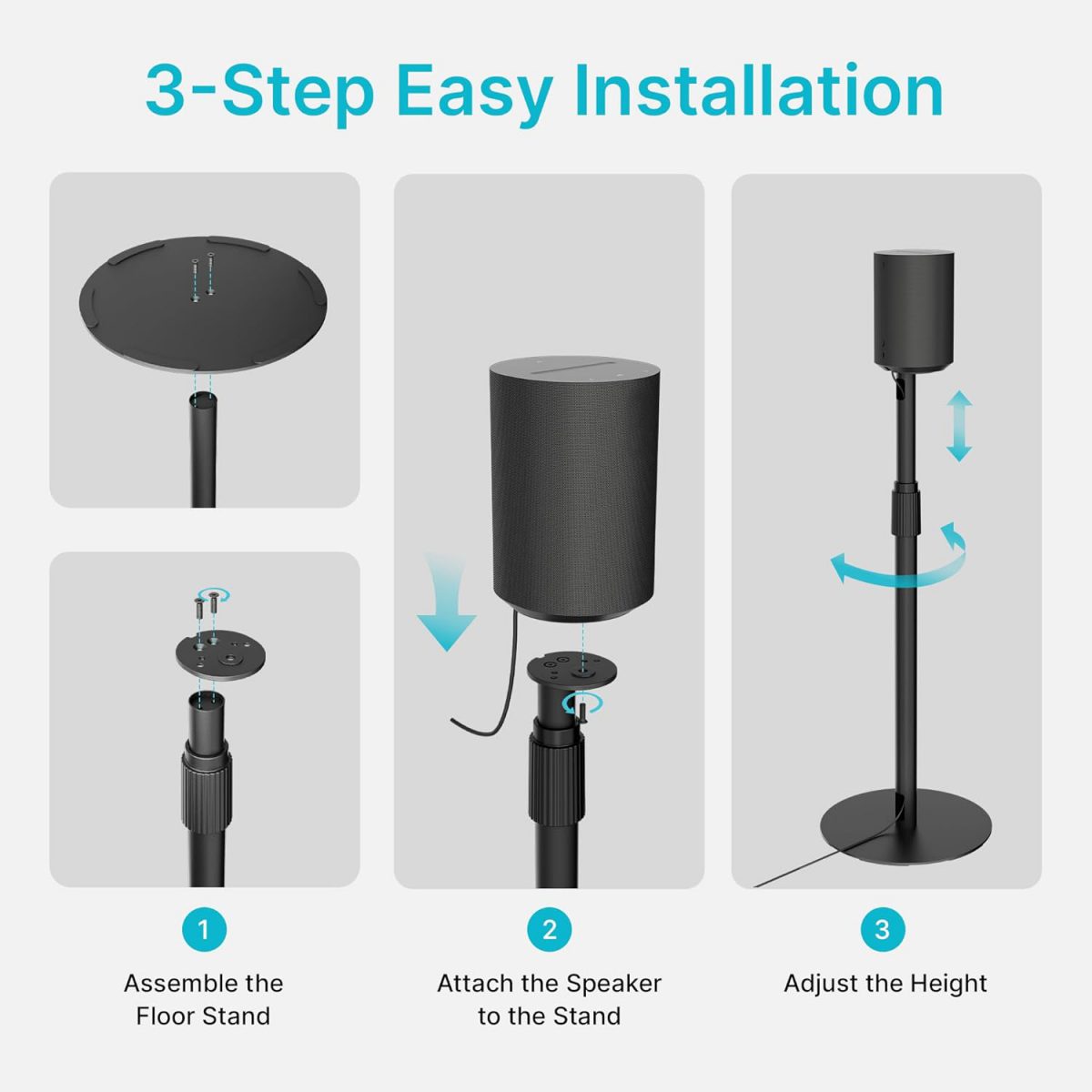 3-Step Easy Installation

1

Assemble the Floor Stand

2

Attach the Speaker to the Stand

3

Adjust the Height